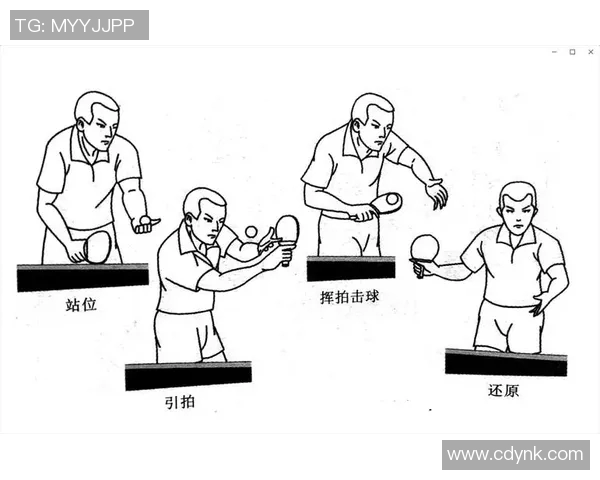 TG: MYYJJPP

站位

引拍

挥拍击球

还原

www.cdynk.com